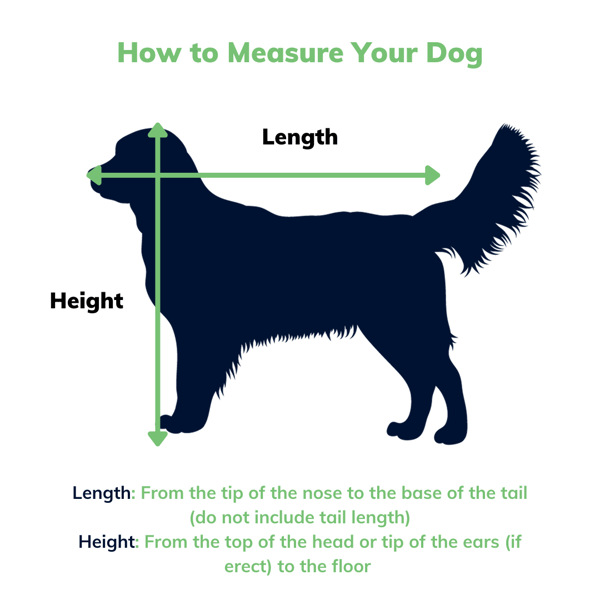 How to Measure Your Dog

Length

Height

Length: From the tip of the nose to the base of the tail (do not include tail length)
Height: From the top of the head or tip of the ears (if erect) to the floor